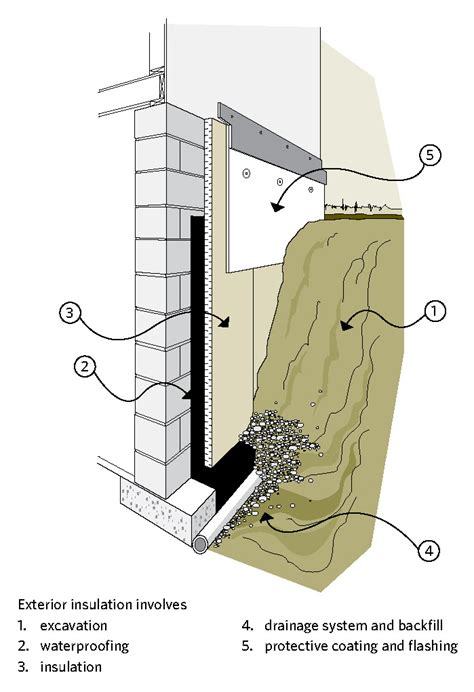 5

3

1

2

4

Exterior insulation involves
1. excavation
2. waterproofing
3. insulation
4. drainage system and backfill
5. protective coating and flashing