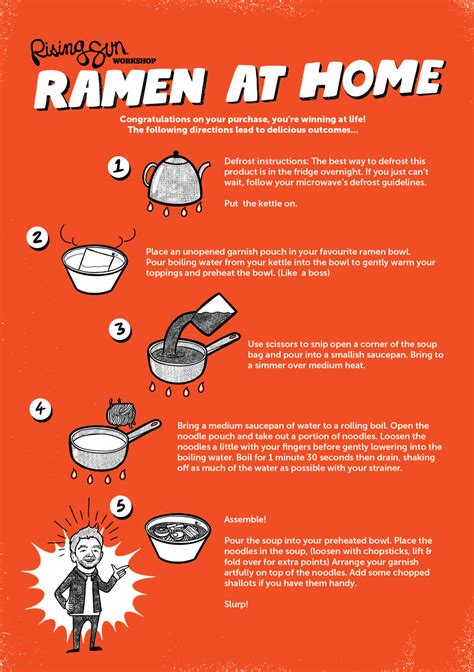 Rising Sun WORKSHOP

RAMEN AT HOME

Congratulations on your purchase, you're winning at life! The following directions lead to delicious outcomes...

1

Defrost instructions: The best way to defrost this product is in the fridge overnight. If you just can't wait, follow your microwave's defrost guidelines.

Put the kettle on.

2

Place an unopened garnish pouch in your favourite ramen bowl. Pour boiling water from your kettle into the bowl to gently warm your toppings and preheat the bowl. (Like a boss)

3

Use scissors to snip open a corner of the soup bag and pour into a smallish saucepan. Bring to a simmer over medium heat.

4

Bring a medium saucepan of water to a rolling boil. Open the noodle pouch and take out a portion of noodles. Loosen the noodles a little with your fingers before gently lowering into the boiling water. Boil for 1 minute 30 seconds then drain, shaking off as much of the water as possible with your strainer.

5

Assemble!

Pour the soup into your preheated bowl. Place the noodles in the soup, (loosen with chopsticks, lift & fold over for extra points) Arrange your garnish artfully on top of the noodles. Add some chopped shallots if you have them handy.

Slurp!