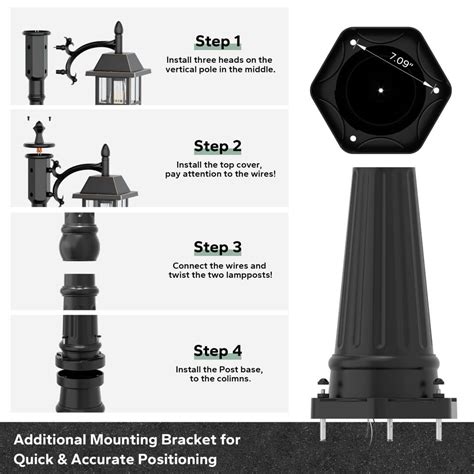 Step 1
Install three heads on the vertical pole in the middle.

Step 2
Install the top cover, pay attention to the wires!

Step 3
Connect the wires and twist the two lampposts!

Step 4
Install the Post base, to the colimns.

7.09"

Additional Mounting Bracket for Quick & Accurate Positioning