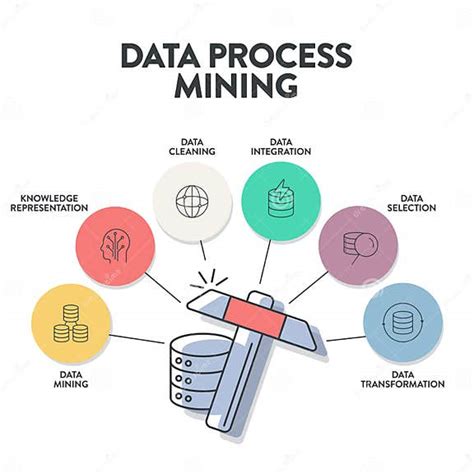 DATA PROCESS MINING

DATA CLEANING

DATA INTEGRATION

KNOWLEDGE REPRESENTATION

DATA SELECTION

DATA MINING

DATA TRANSFORMATION