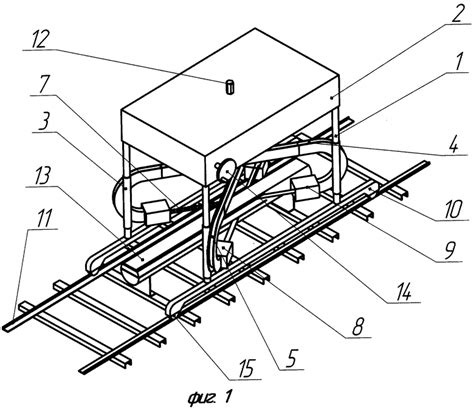 12
7
3
13
11
2
1
4
10
9
14
8
5
15
фиг. 1