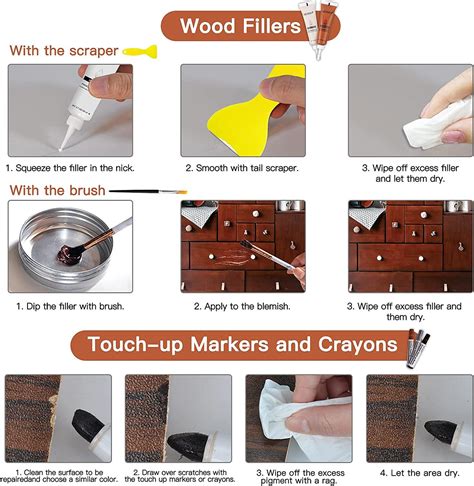 Wood Fillers

With the scraper

1. Squeeze the filler in the nick.

2. Smooth with tail scraper.

3. Wipe off excess filler and let them dry.

With the brush

1. Dip the filler with brush.

2. Apply to the blemish.

3. Wipe off excess filler and them dry.

Touch-up Markers and Crayons

1. Clean the surface to be repairedand choose a similar color.

2. Draw over scratches with the touch up markers or crayons.

3. Wipe off the excess pigment with a rag.

4. Let the area dry.