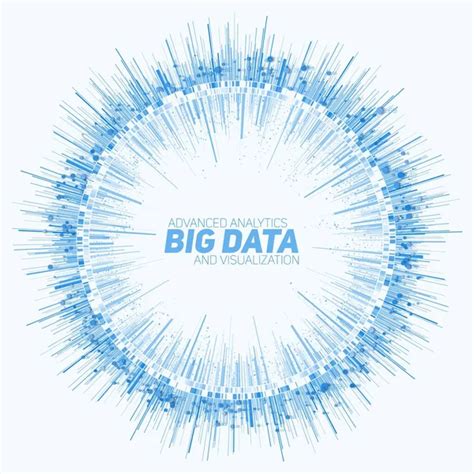 ADVANCED ANALYTICS
BIG DATA
AND VISUALIZATION