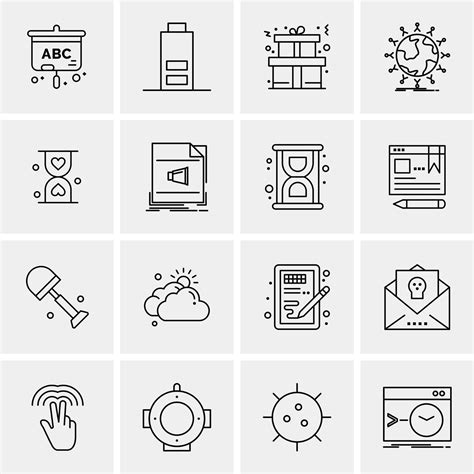 ABC