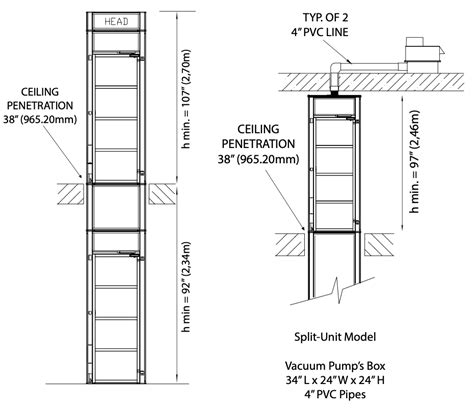 HEAD

CEILING PENETRATION 38" (965.20mm)

h min. = 107" (2,70m)

h min = 92" (2,34m)

TYP. OF 2 4" PVC LINE

CEILING PENETRATION 38" (965.20mm)

h min. = 97" (2,46m)

Split-Unit Model

Vacuum Pump's Box
34" L x 24" W x 24" H
4" PVC Pipes