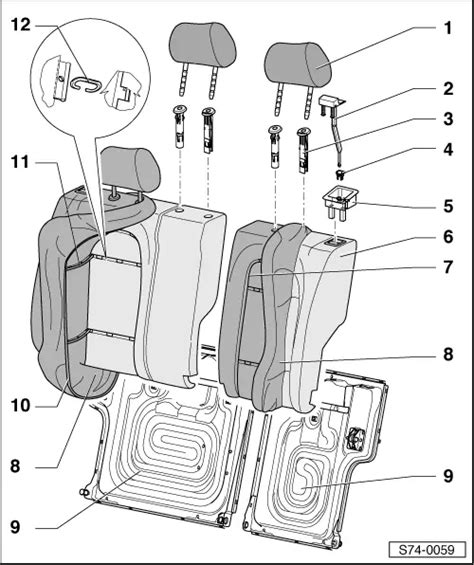 12
1
2
3
4
11
5
6
7
8
10
8
9
9
S74-0059