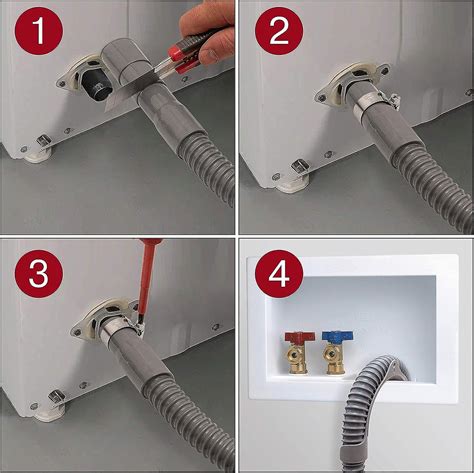 1

2

3

4