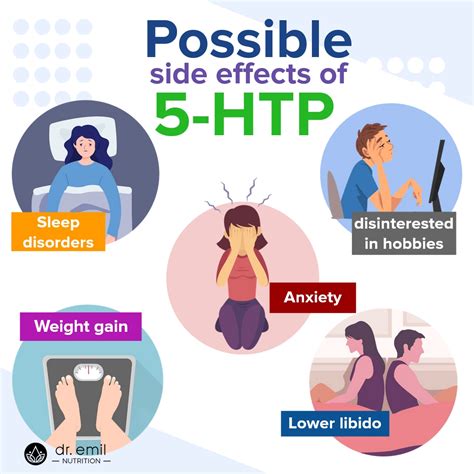 Possible
side effects of
5-HTP

Sleep disorders

disinterested in hobbies

Anxiety

Weight gain

Lower libido

dr. emil
— NUTRITION —