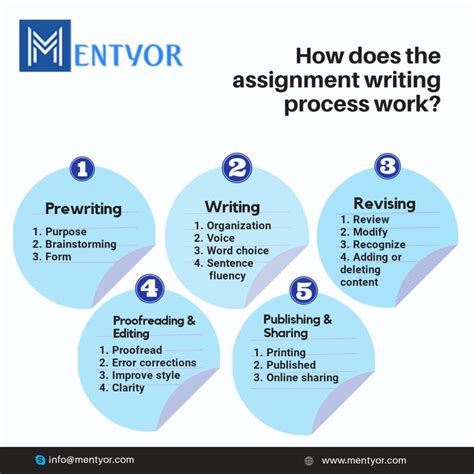 MENTYOR

How does the assignment writing process work?

1
Prewriting
1. Purpose
2. Brainstorming
3. Form

2
Writing
1. Organization
2. Voice
3. Word choice
4. Sentence fluency

3
Revising
1. Review
2. Modify
3. Recognize
4. Adding or deleting content

4
Proofreading & Editing
1. Proofread
2. Error corrections
3. Improve style
4. Clarity

5
Publishing & Sharing
1. Printing
2. Published
3. Online sharing

info@mentyor.com
www.mentyor.com