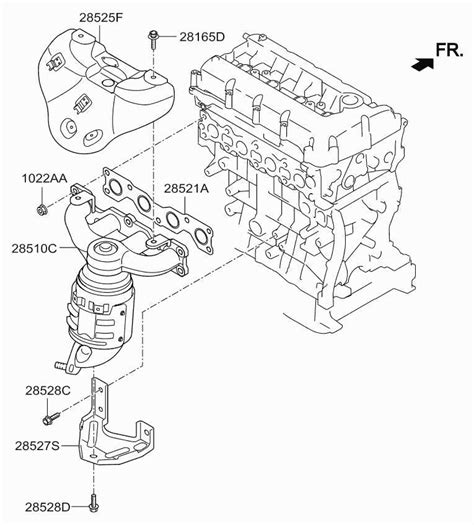 28525F
28165D
FR.
1022AA
28521A
28510C
28528C
28527S
28528D