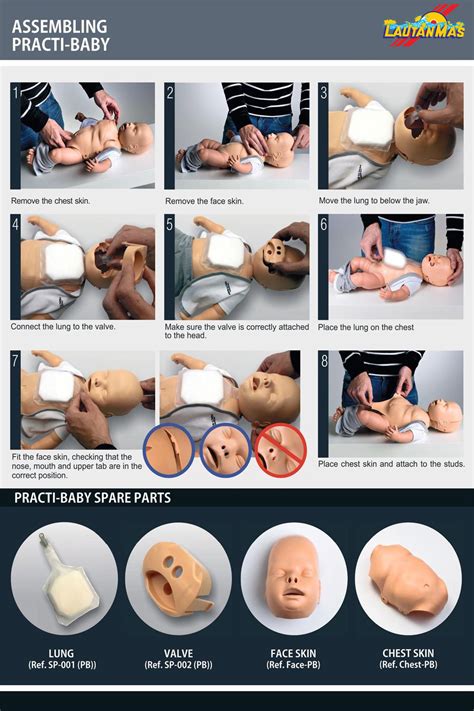 ASSEMBLING PRACTI-BABY

LAUTANMAS

1
Remove the chest skin.

2
Remove the face skin.

3
Move the lung to below the jaw.

4
Connect the lung to the valve.

5
Make sure the valve is correctly attached to the head.

6
Place the lung on the chest

7
Fit the face skin, checking that the nose, mouth and upper tab are in the correct position.

8
Place chest skin and attach to the studs.

PRACTI-BABY SPARE PARTS

LUNG
(Ref. SP-001 (PB))

VALVE
(Ref. SP-002 (PB))

FACE SKIN
(Ref. Face-PB)

CHEST SKIN
(Ref. Chest-PB)