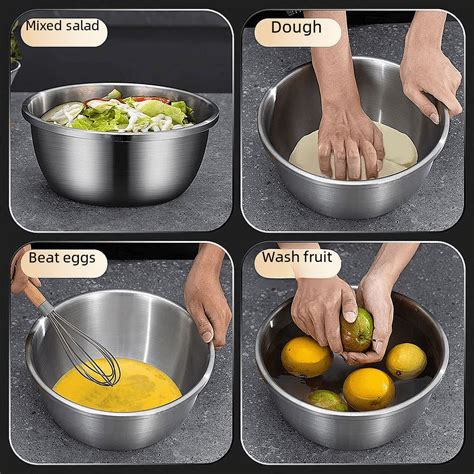 Mixed salad

Dough

Beat eggs

Wash fruit