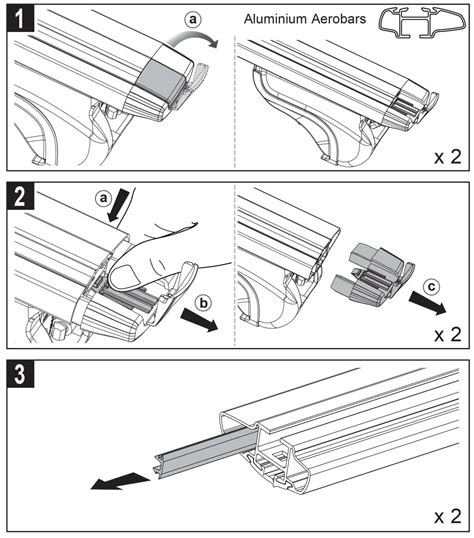 1
a
Aluminium Aerobars
x 2

2
a
b
c
x 2

3
x 2