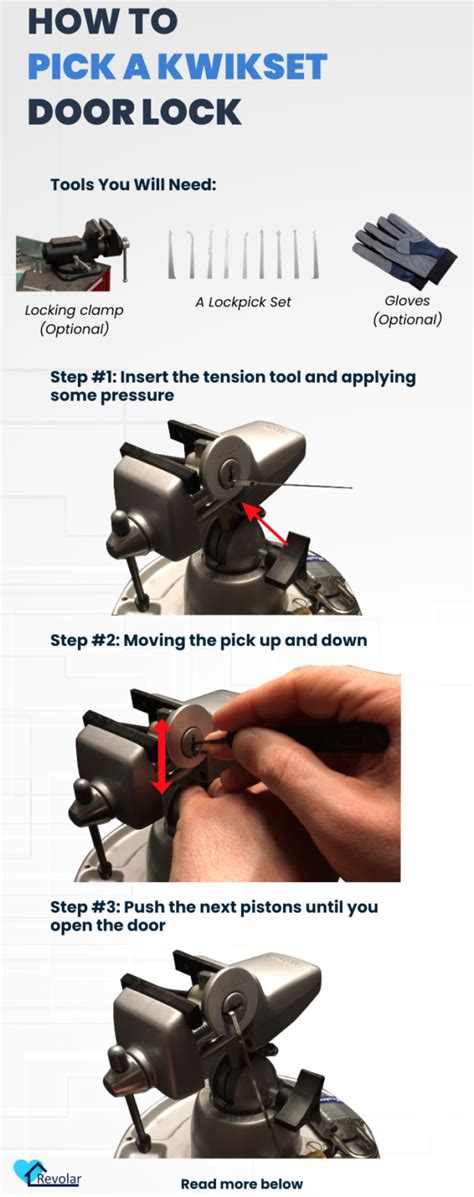 HOW TO
PICK A KWIKSET
DOOR LOCK

Tools You Will Need:

Locking clamp
(Optional)

A Lockpick Set

Gloves
(Optional)

Step #1: Insert the tension tool and applying some pressure

Step #2: Moving the pick up and down

Step #3: Push the next pistons until you open the door

Revolar

Read more below