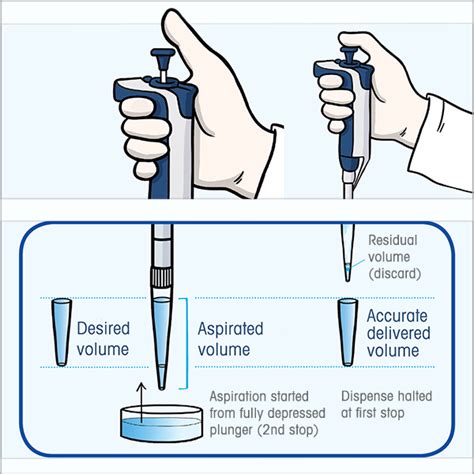 Residual volume (discard)

Desired volume

Aspirated volume

Accurate delivered volume

Aspiration started from fully depressed plunger (2nd stop)

Dispense halted at first stop