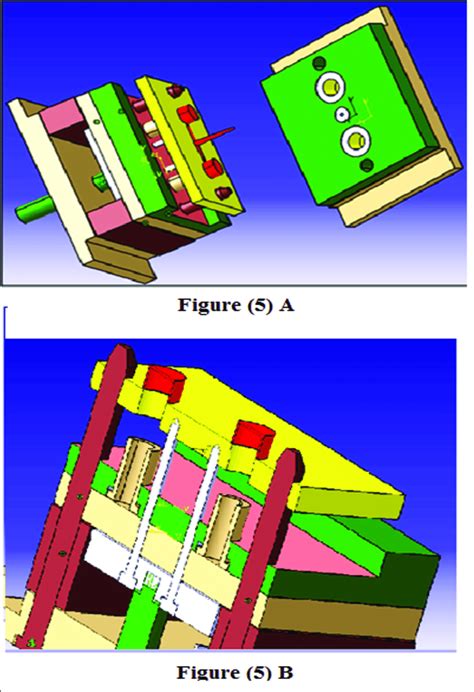 Figure (5) A

Figure (5) B