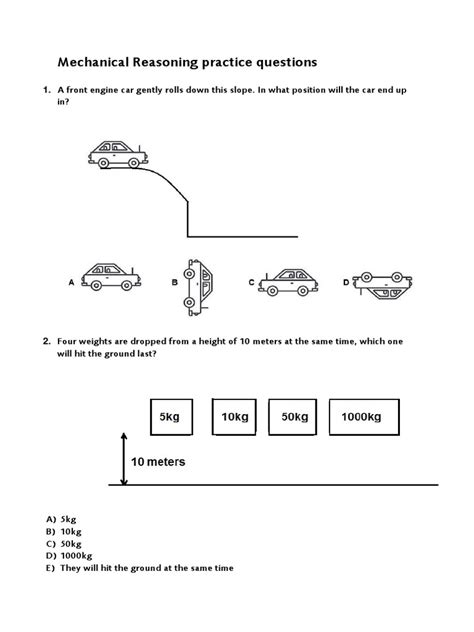 Mechanical Reasoning practice questions

1. A front engine car gently rolls down this slope. In what position will the car end up in?

A

B

C

D

2. Four weights are dropped from a height of 10 meters at the same time, which one will hit the ground last?

5kg

10kg

50kg

1000kg

10 meters

A) 5kg
B) 10kg
C) 50kg
D) 1000kg
E) They will hit the ground at the same time