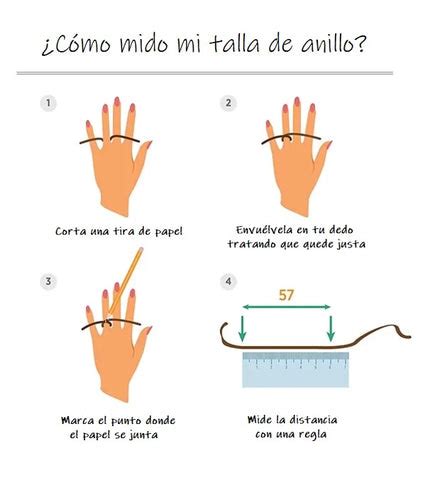 ¿Cómo mido mi talla de anillo?

1

Corta una tira de papel

2

Envuélvela en tu dedo tratando que quede justa

3

Marca el punto donde el papel se junta

4

57

Mide la distancia con una regla