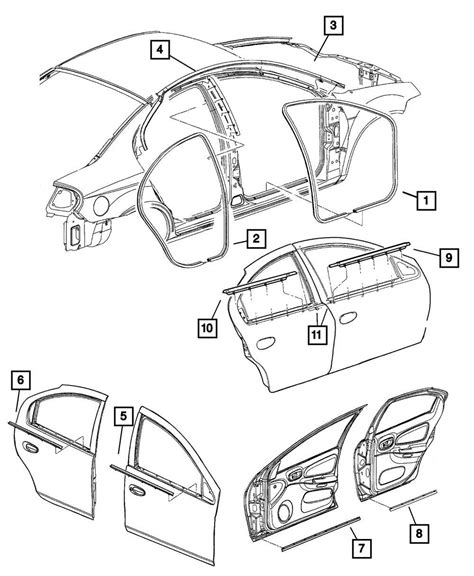 3
4
1
2
9
10
11
6
5
7
8