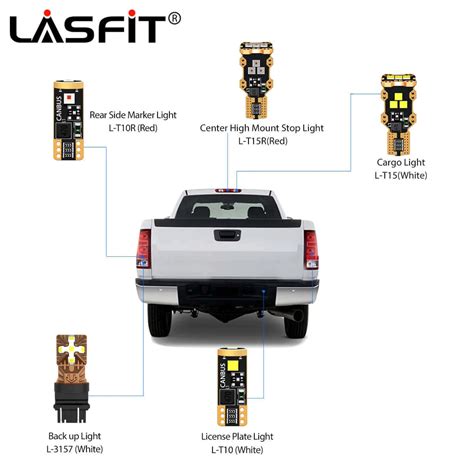 LASFIT®

CANBUS

Rear Side Marker Light
L-T10R (Red)

Center High Mount Stop Light
L-T15R(Red)

Cargo Light
L-T15(White)

Back up Light
L-3157 (White)

CANBUS

License Plate Light
L-T10 (White)