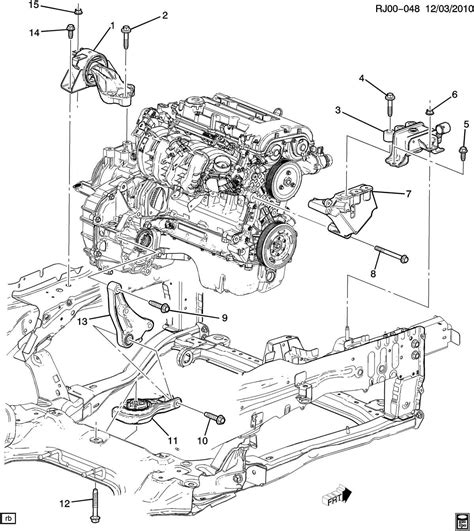 RJ00-048 12/03/2010

15
14
1
2
4
6
3
5
7
8
9
13
11
10
12
FRT
rb