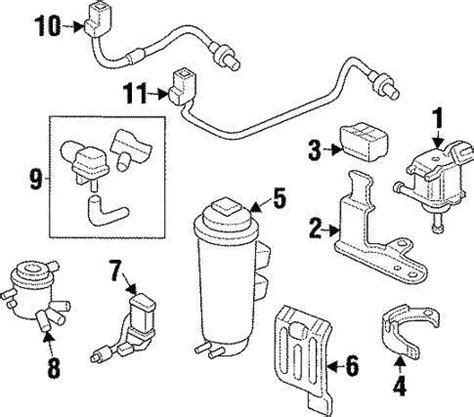 10
11
1
3
9
5
2
7
8
6
4