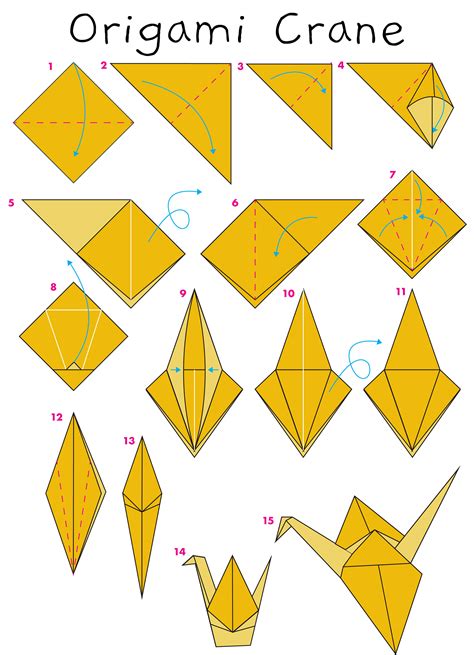 Origami Crane

1
2
3
4
5
6
7
8
9
10
11
12
13
14
15