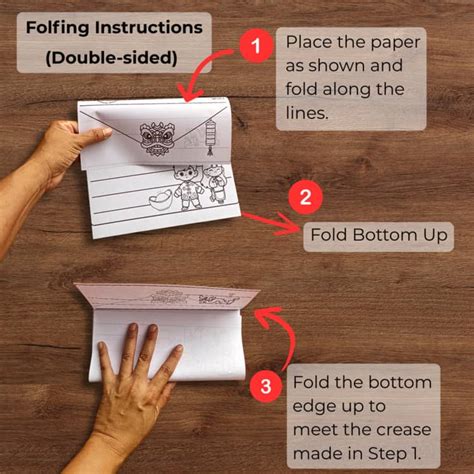 Folfing Instructions (Double-sided)

1

Place the paper as shown and fold along the lines.

2

Fold Bottom Up

3

Fold the bottom edge up to meet the crease made in Step 1.