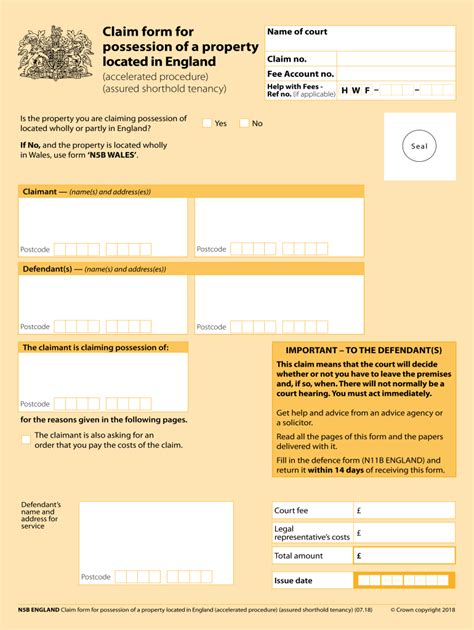 Claim form for possession of a property located in England
(accelerated procedure)
(assured shorthold tenancy)

| Name of court | |
|---|---|
| Claim no. | |
| Fee Account no. | |
| Help with Fees - Ref no. (if applicable) | H W F – – |

Is the property you are claiming possession of located wholly or partly in England? Yes No

If No, and the property is located wholly in Wales, use form 'N5B WALES'.

Seal

Claimant — (name(s) and address(es))

Postcode

Postcode

Defendant(s) — (name(s) and address(es))

Postcode

Postcode

The claimant is claiming possession of:

Postcode

for the reasons given in the following pages.

The claimant is also asking for an order that you pay the costs of the claim.

IMPORTANT – TO THE DEFENDANT(S)

This claim means that the court will decide whether or not you have to leave the premises and, if so, when. There will not normally be a court hearing. You must act immediately.

Get help and advice from an advice agency or a solicitor.

Read all the pages of this form and the papers delivered with it.

Fill in the defence form (N11B ENGLAND) and return it within 14 days of receiving this form.

Defendant's name and address for service

Postcode

| Court fee | £ |
|---|---|
| Legal representative's costs | £ |
| Total amount | £ |
| Issue date | |

N5B ENGLAND Claim form for possession of a property located in England (accelerated procedure) (assured shorthold tenancy) (07.18) © Crown copyright 2018