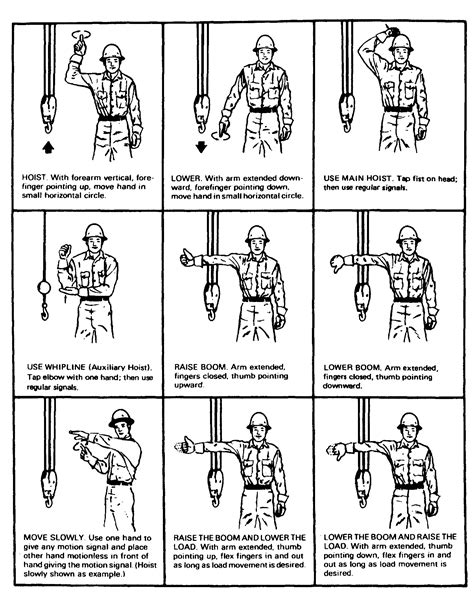 HOIST. With forearm vertical, forefinger pointing up, move hand in small horizontal circle.

LOWER. With arm extended downward, forefinger pointing down, move hand in small horizontal circle.

USE MAIN HOIST. Tap fist on head; then use regular signals.

USE WHIPLINE (Auxiliary Hoist). Tap elbow with one hand; then use regular signals.

RAISE BOOM. Arm extended, fingers closed, thumb pointing upward.

LOWER BOOM. Arm extended, fingers closed, thumb pointing downward.

MOVE SLOWLY. Use one hand to give any motion signal and place other hand motionless in front of hand giving the motion signal. (Hoist slowly shown as example.)

RAISE THE BOOM AND LOWER THE LOAD. With arm extended, thumb pointing up, flex fingers in and out as long as load movement is desired.

LOWER THE BOOM AND RAISE THE LOAD. With arm extended, thumb pointing down, flex fingers in and out as long as load movement is desired.