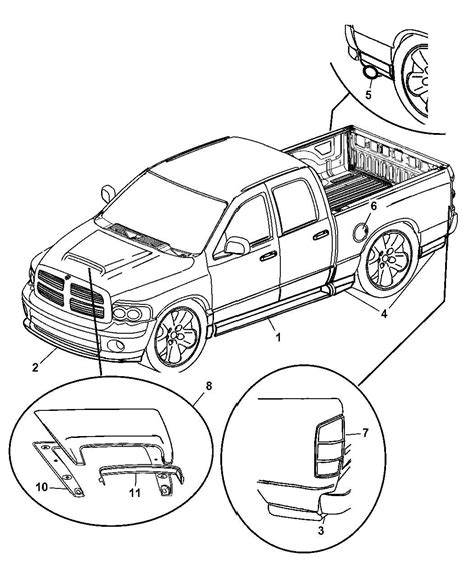 5
6
4
1
2
8
7
10
11
3