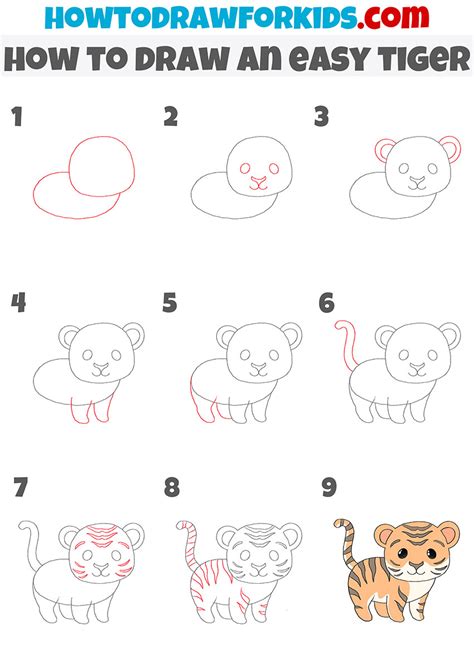 HOWTODRAWFORKIDS.com
HOW TO DRAW AN EASY TIGER

1

2

3

4

5

6

7

8

9