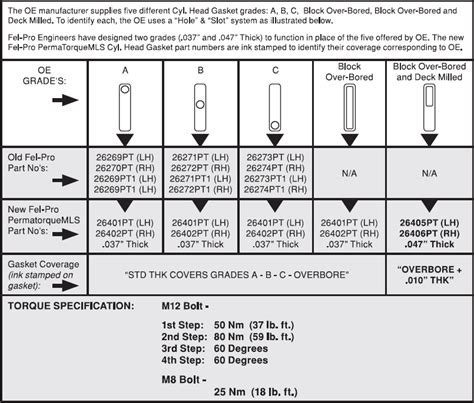 The OE manufacturer supplies five different Cyl. Head Gasket grades: A, B, C, Block Over-Bored, Block Over-Bored and Deck Milled. To identify each, the OE uses a "Hole" & "Slot" system as illustrated below.

Fel-Pro Engineers have designed two grades (.037" and .047" Thick) to function in place of the five offered by OE. The new Fel-Pro PermaTorqueMLS Cyl. Head Gasket part numbers are ink stamped to identify their coverage corresponding to OE.

| OE GRADE'S: | A | B | C | Block Over-Bored | Block Over-Bored and Deck Milled |
|---|---|---|---|---|---|
| Old Fel-Pro Part No's: | 26269PT (LH) 26270PT (RH) 26269PT1 (LH) 26269PT1 (LH) | 26271PT (LH) 26272PT (RH) 26271PT1 (LH) 26272PT1 (RH) | 26273PT (LH) 26274PT (RH) 26273PT1 (LH) 26274PT1 (RH) | N/A | N/A |
| New Fel-Pro PermatorqueMLS Part No's: | 26401PT (LH) 26402PT (RH) .037" Thick | 26401PT (LH) 26402PT (RH) .037" Thick | 26401PT (LH) 26402PT (RH) .037" Thick | 26401PT (LH) 26402PT (RH) .037" Thick | 26405PT (LH) 26406PT (RH) .047" Thick |
| Gasket Coverage (ink stamped on gasket): | "STD THK COVERS GRADES A - B - C - OVERBORE" | | | | "OVERBORE + .010" THK" |

TORQUE SPECIFICATION: M12 Bolt -

1st Step: 50 Nm (37 lb. ft.)
2nd Step: 80 Nm (59 lb. ft.)
3rd Step: 60 Degrees
4th Step: 60 Degrees

M8 Bolt -

25 Nm (18 lb. ft.)