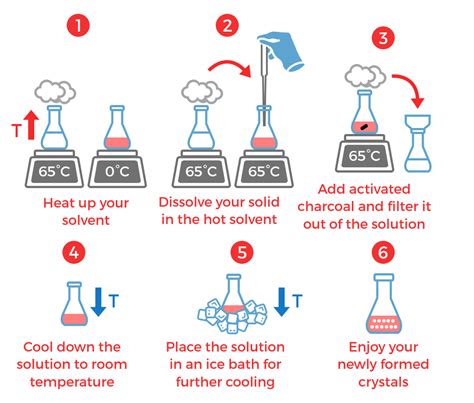 1

T

65°C

0°C

Heat up your solvent

2

65°C

65°C

Dissolve your solid in the hot solvent

3

65°C

Add activated charcoal and filter it out of the solution

4

T

Cool down the solution to room temperature

5

T

Place the solution in an ice bath for further cooling

6

Enjoy your newly formed crystals