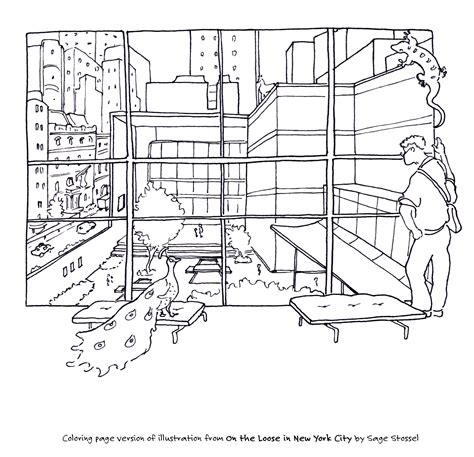 Coloring page version of illustration from On the Loose in New York City by Sage Stossel