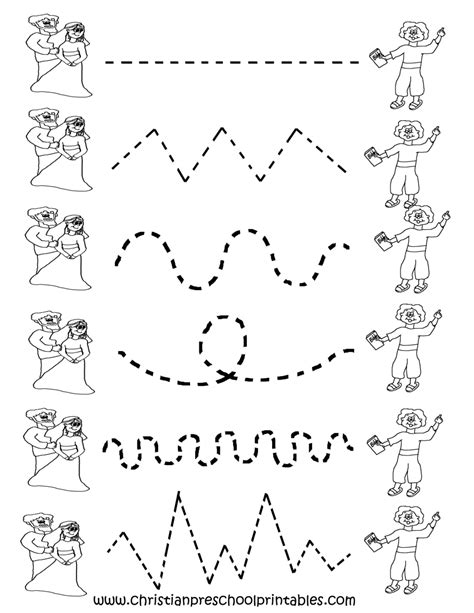 www.christianpreschoolprintables.com