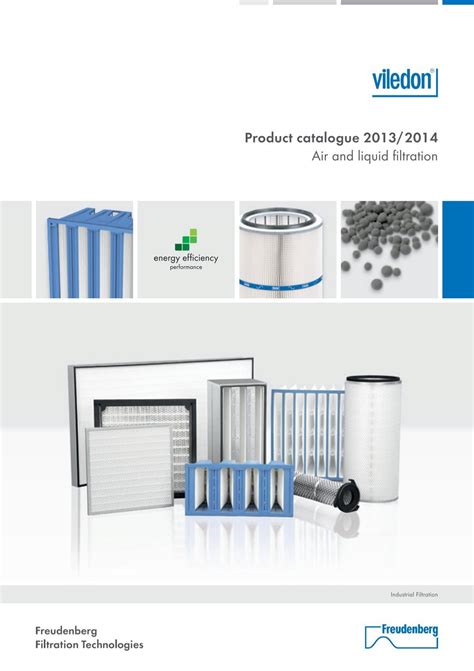 viledon®

Product catalogue 2013/2014
Air and liquid filtration

energy efficiency
performance

Industrial Filtration

Freudenberg
Filtration Technologies

Freudenberg