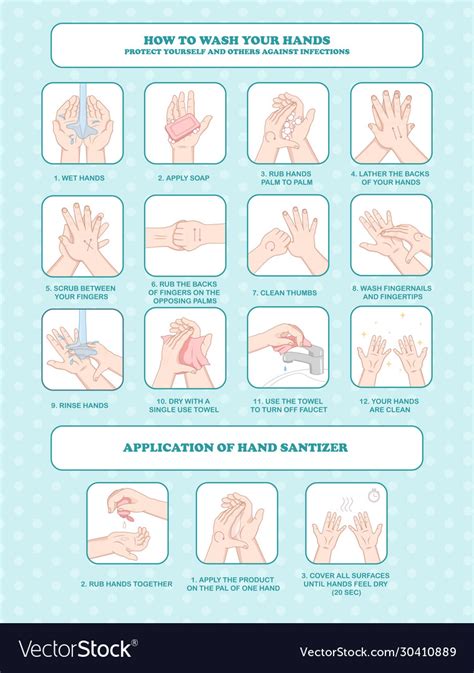 HOW TO WASH YOUR HANDS
PROTECT YOURSELF AND OTHERS AGAINST INFECTIONS

1. WET HANDS

2. APPLY SOAP

3. RUB HANDS PALM TO PALM

4. LATHER THE BACKS OF YOUR HANDS

5. SCRUB BETWEEN YOUR FINGERS

6. RUB THE BACKS OF FINGERS ON THE OPPOSING PALMS

7. CLEAN THUMBS

8. WASH FINGERNAILS AND FINGERTIPS

9. RINSE HANDS

10. DRY WITH A SINGLE USE TOWEL

11. USE THE TOWEL TO TURN OFF FAUCET

12. YOUR HANDS ARE CLEAN

APPLICATION OF HAND SANTIZER

2. RUB HANDS TOGETHER

1. APPLY THE PRODUCT ON THE PAL OF ONE HAND

3. COVER ALL SURFACES UNTIL HANDS FEEL DRY (20 SEC)

VectorStock®

VectorStock.com/30410889