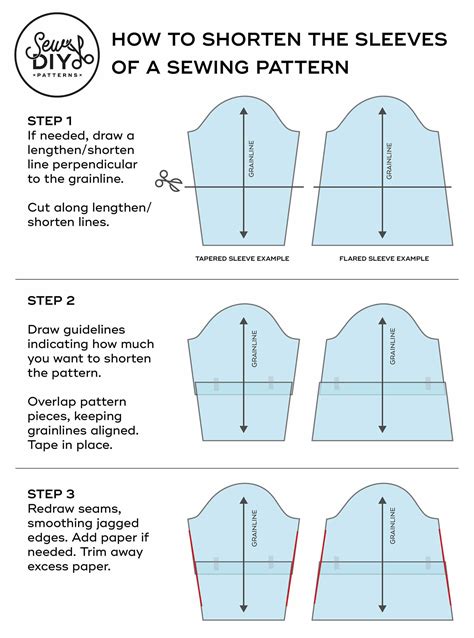 Sew DIY
PATTERNS

HOW TO SHORTEN THE SLEEVES OF A SEWING PATTERN

STEP 1
If needed, draw a lengthen/shorten line perpendicular to the grainline.

Cut along lengthen/shorten lines.

GRAINLINE
GRAINLINE

TAPERED SLEEVE EXAMPLE
FLARED SLEEVE EXAMPLE

STEP 2

Draw guidelines indicating how much you want to shorten the pattern.

Overlap pattern pieces, keeping grainlines aligned. Tape in place.

GRAINLINE
GRAINLINE

STEP 3
Redraw seams, smoothing jagged edges. Add paper if needed. Trim away excess paper.

GRAINLINE
GRAINLINE