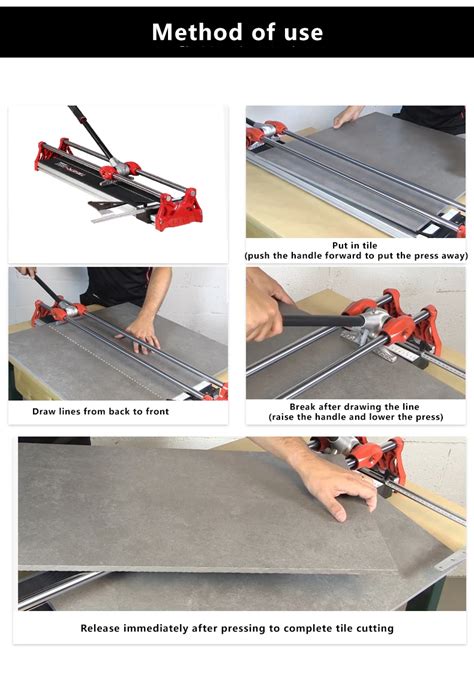 Method of use

Put in tile
(push the handle forward to put the press away)

Draw lines from back to front

Break after drawing the line
(raise the handle and lower the press)

Release immediately after pressing to complete tile cutting