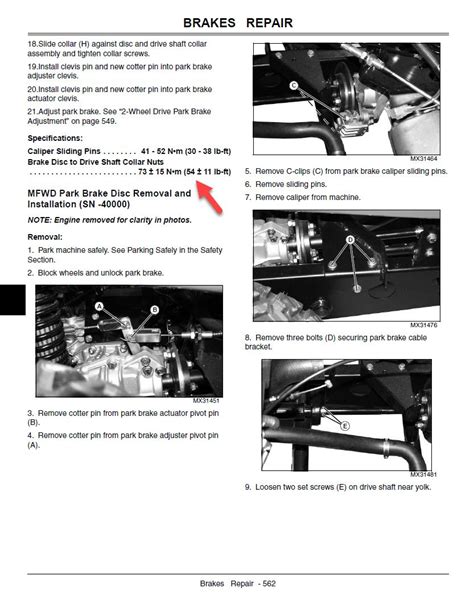 BRAKES REPAIR

18.Slide collar (H) against disc and drive shaft collar assembly and tighten collar screws.

19.Install clevis pin and new cotter pin into park brake adjuster clevis.

20.Install clevis pin and new cotter pin into park brake actuator clevis.

21.Adjust park brake. See "2-Wheel Drive Park Brake Adjustment" on page 549.

Specifications:

Caliper Sliding Pins . . . . . . . . 41 - 52 N•m (30 - 38 lb-ft)
Brake Disc to Drive Shaft Collar Nuts
. . . . . . . . . . . . . . . . . . . . . . . . . 73 ± 15 N•m (54 ± 11 lb-ft)

MFWD Park Brake Disc Removal and Installation (SN -40000)

NOTE: Engine removed for clarity in photos.

Removal:

1. Park machine safely. See Parking Safely in the Safety Section.

2. Block wheels and unlock park brake.

A
B
MX31451

3. Remove cotter pin from park brake actuator pivot pin (B).

4. Remove cotter pin from park brake adjuster pivot pin (A).

C
MX31464

5. Remove C-clips (C) from park brake caliper sliding pins.

6. Remove sliding pins.

7. Remove caliper from machine.

D
MX31476

8. Remove three bolts (D) securing park brake cable bracket.

E
MX31481

9. Loosen two set screws (E) on drive shaft near yolk.

Brakes Repair - 562