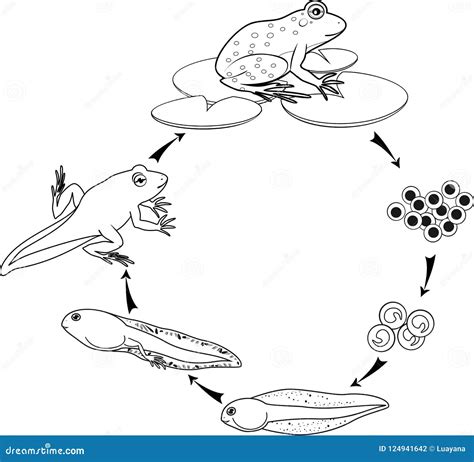 dreamstime.com

ID 124941642 © Luayana