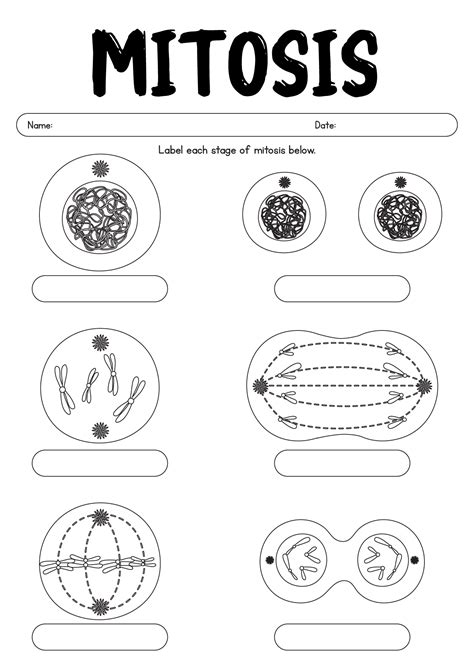 MITOSIS

Name: Date:

Label each stage of mitosis below.