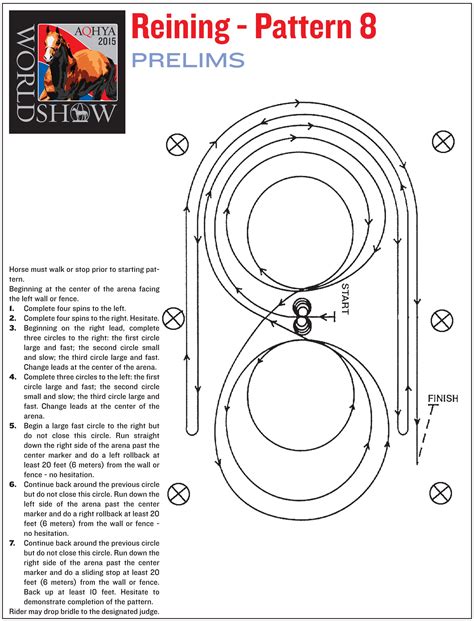 AQHYA 2015
WORLD SHOW

Reining - Pattern 8

PRELIMS

START

FINISH

Horse must walk or stop prior to starting pattern.

Beginning at the center of the arena facing the left wall or fence.

1. Complete four spins to the left.
2. Complete four spins to the right. Hesitate.
3. Beginning on the right lead, complete three circles to the right: the first circle large and fast; the second circle small and slow; the third circle large and fast. Change leads at the center of the arena.
4. Complete three circles to the left: the first circle large and fast; the second circle small and slow; the third circle large and fast. Change leads at the center of the arena.
5. Begin a large fast circle to the right but do not close this circle. Run straight down the right side of the arena past the center marker and do a left rollback at least 20 feet (6 meters) from the wall or fence - no hesitation.
6. Continue back around the previous circle but do not close this circle. Run down the left side of the arena past the center marker and do a right rollback at least 20 feet (6 meters) from the wall or fence - no hesitation.
7. Continue back around the previous circle but do not close this circle. Run down the right side of the arena past the center marker and do a sliding stop at least 20 feet (6 meters) from the wall or fence. Back up at least 10 feet. Hesitate to demonstrate completion of the pattern.

Rider may drop bridle to the designated judge.