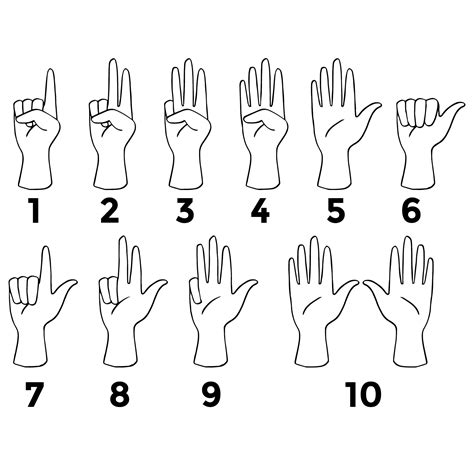 1 2 3 4 5 6

7 8 9 10