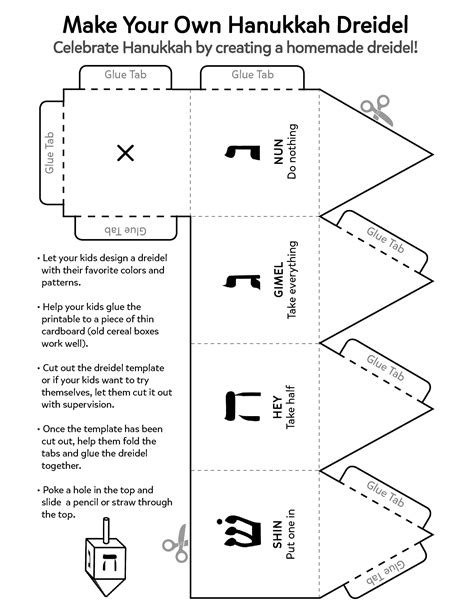 Make Your Own Hanukkah Dreidel
Celebrate Hanukkah by creating a homemade dreidel!

Glue Tab

Glue Tab

Glue Tab

×

Glue Tab

נ
NUN
Do nothing

Glue Tab

ג
GIMEL
Take everything

Glue Tab

ה
HEY
Take half

Glue Tab

ש
SHIN
Put one in

Glue Tab

• Let your kids design a dreidel with their favorite colors and patterns.

• Help your kids glue the printable to a piece of thin cardboard (old cereal boxes work well).

• Cut out the dreidel template or if your kids want to try themselves, let them cut it out with supervision.

• Once the template has been cut out, help them fold the tabs and glue the dreidel together.

• Poke a hole in the top and slide a pencil or straw through the top.

ה