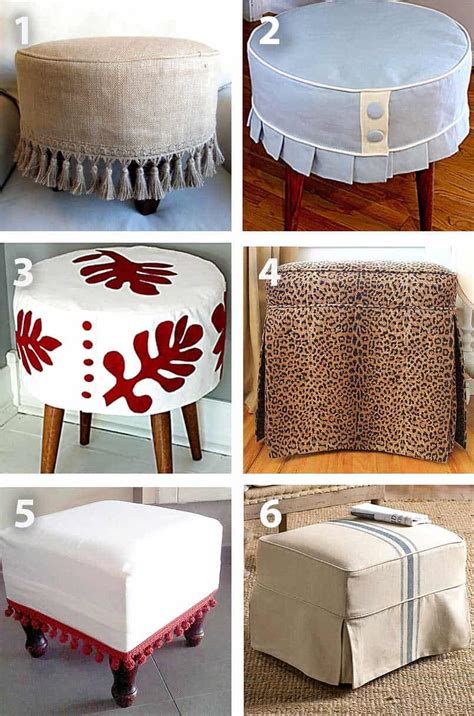 1
2
3
4
5
6