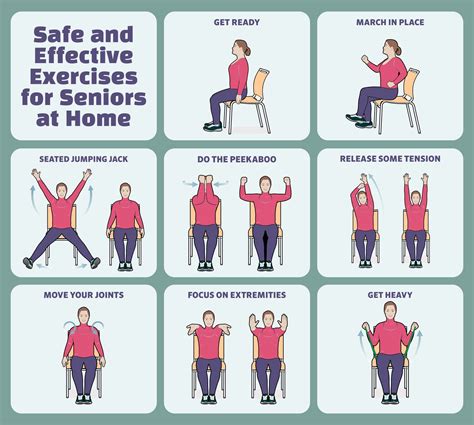 Safe and Effective Exercises for Seniors at Home

GET READY

MARCH IN PLACE

SEATED JUMPING JACK

DO THE PEEKABOO

RELEASE SOME TENSION

MOVE YOUR JOINTS

FOCUS ON EXTREMITIES

GET HEAVY