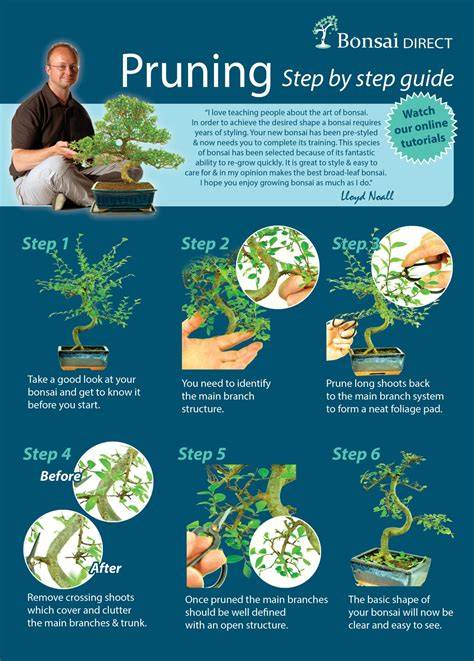 Bonsai DIRECT

Pruning Step by step guide

"I love teaching people about the art of bonsai. In order to achieve the desired shape a bonsai requires years of styling. Your new bonsai has been pre-styled & now needs you to complete its training. This species of bonsai has been selected because of its fantastic ability to re-grow quickly. It is great to style & easy to care for & in my opinion makes the best broad-leaf bonsai. I hope you enjoy growing bonsai as much as I do."

Lloyd Noall

Watch our online tutorials

Step 1

Take a good look at your bonsai and get to know it before you start.

Step 2

You need to identify the main branch structure.

Step 3

Prune long shoots back to the main branch system to form a neat foliage pad.

Step 4

Before

After

Remove crossing shoots which cover and clutter the main branches & trunk.

Step 5

Once pruned the main branches should be well defined with an open structure.

Step 6

The basic shape of your bonsai will now be clear and easy to see.