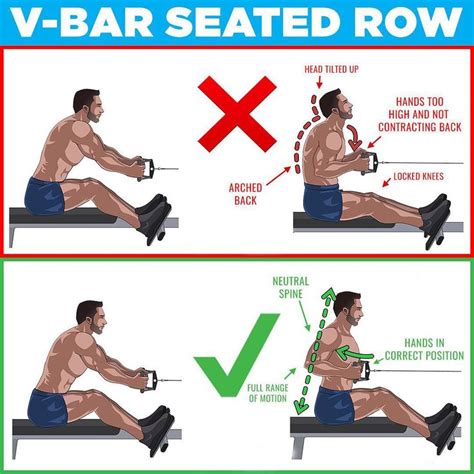 V-BAR SEATED ROW

HEAD TILTED UP

HANDS TOO HIGH AND NOT CONTRACTING BACK

ARCHED BACK

LOCKED KNEES

NEUTRAL SPINE

HANDS IN CORRECT POSITION

FULL RANGE OF MOTION